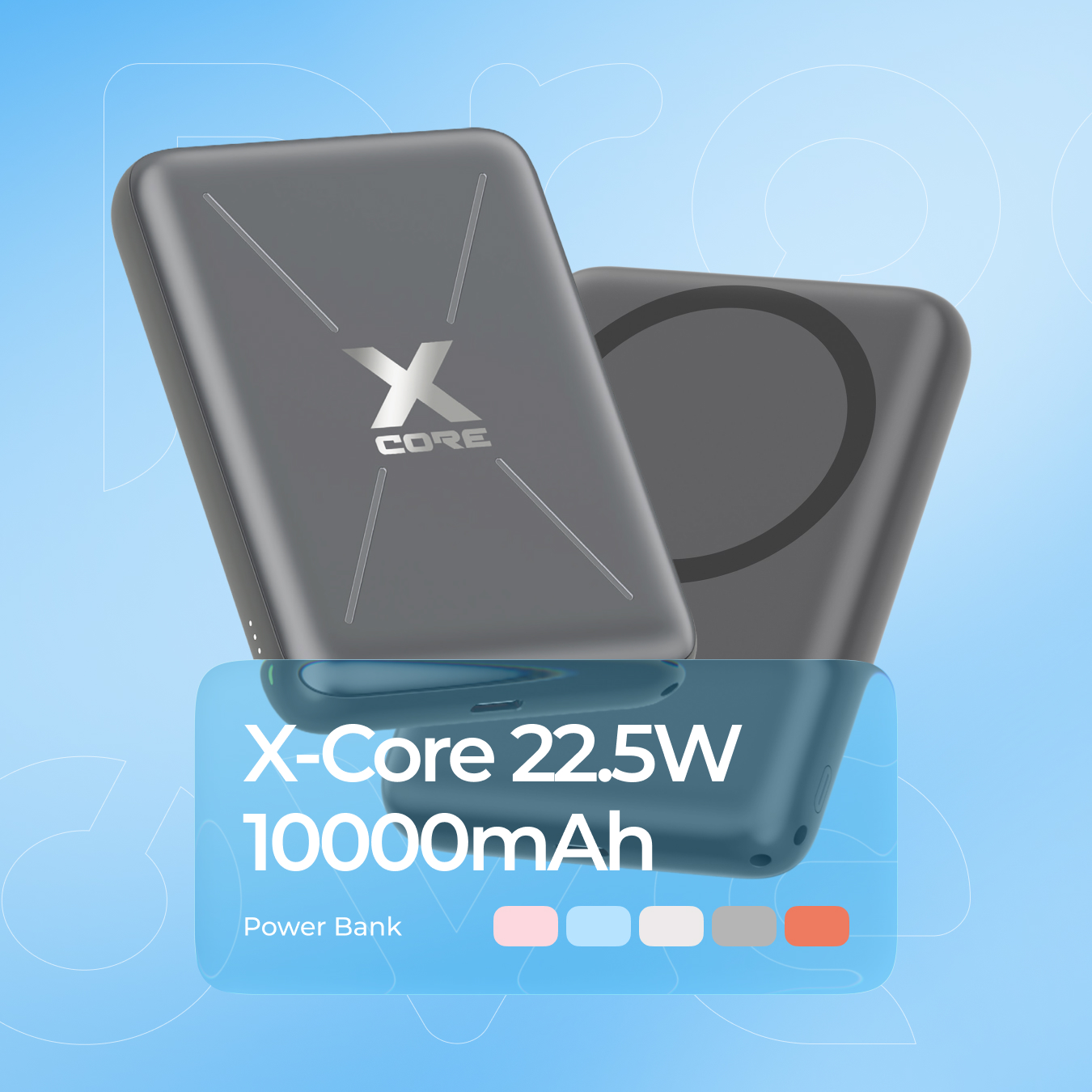 X
CORE

X-Core 22.5W
10000mAh

Power Bank